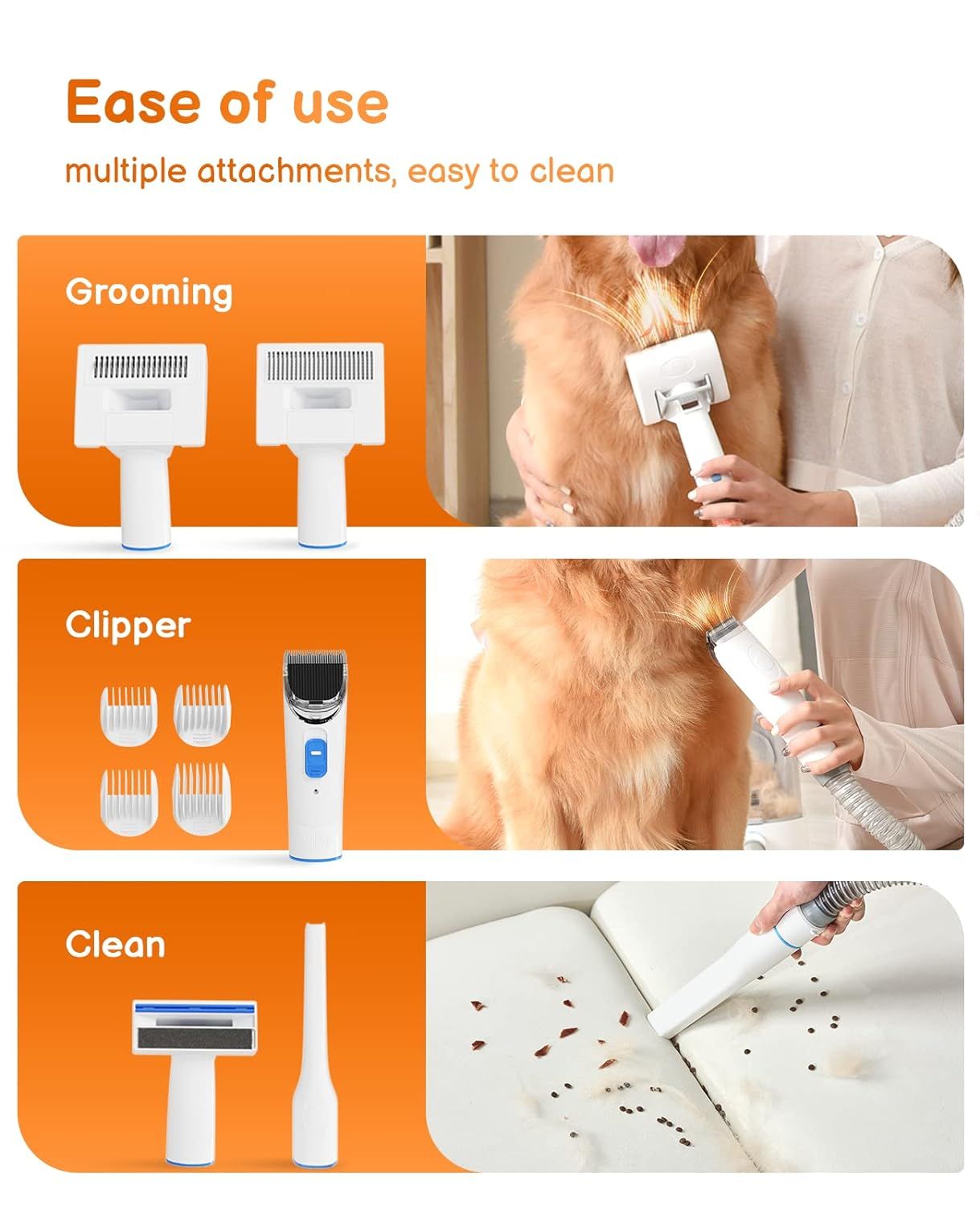 Ease of use

multiple attachments, easy to clean

Grooming

Clipper

Clean